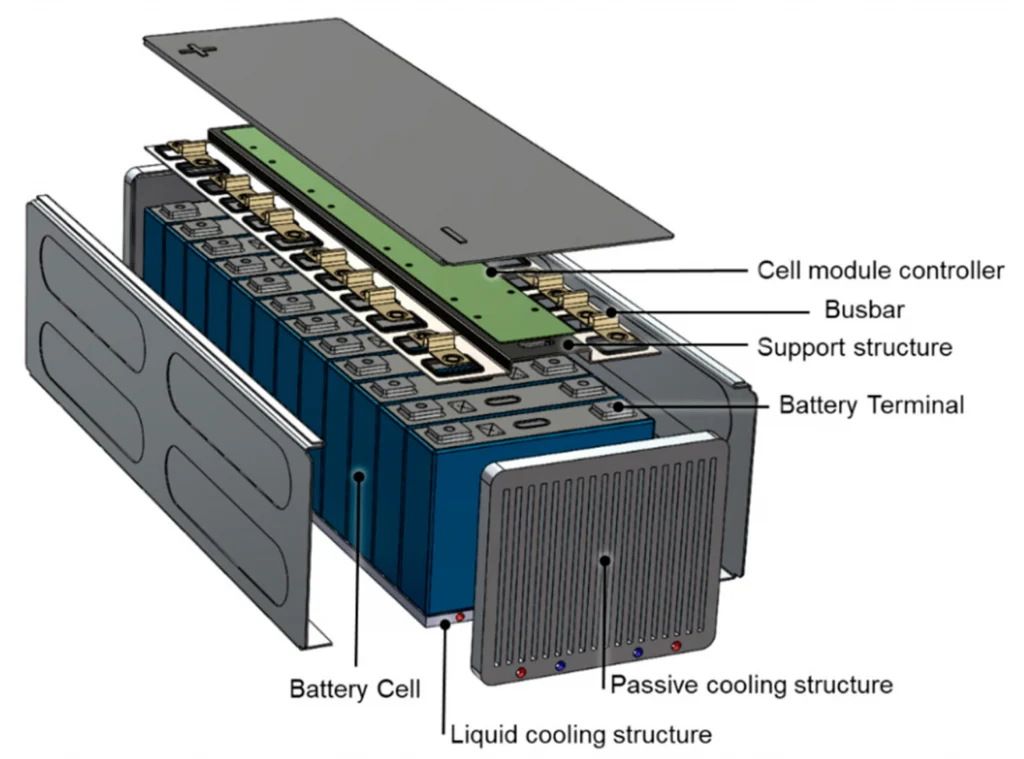 Cell module controller
Busbar
Support structure
Battery Terminal
Battery Cell
Passive cooling structure
Liquid cooling structure